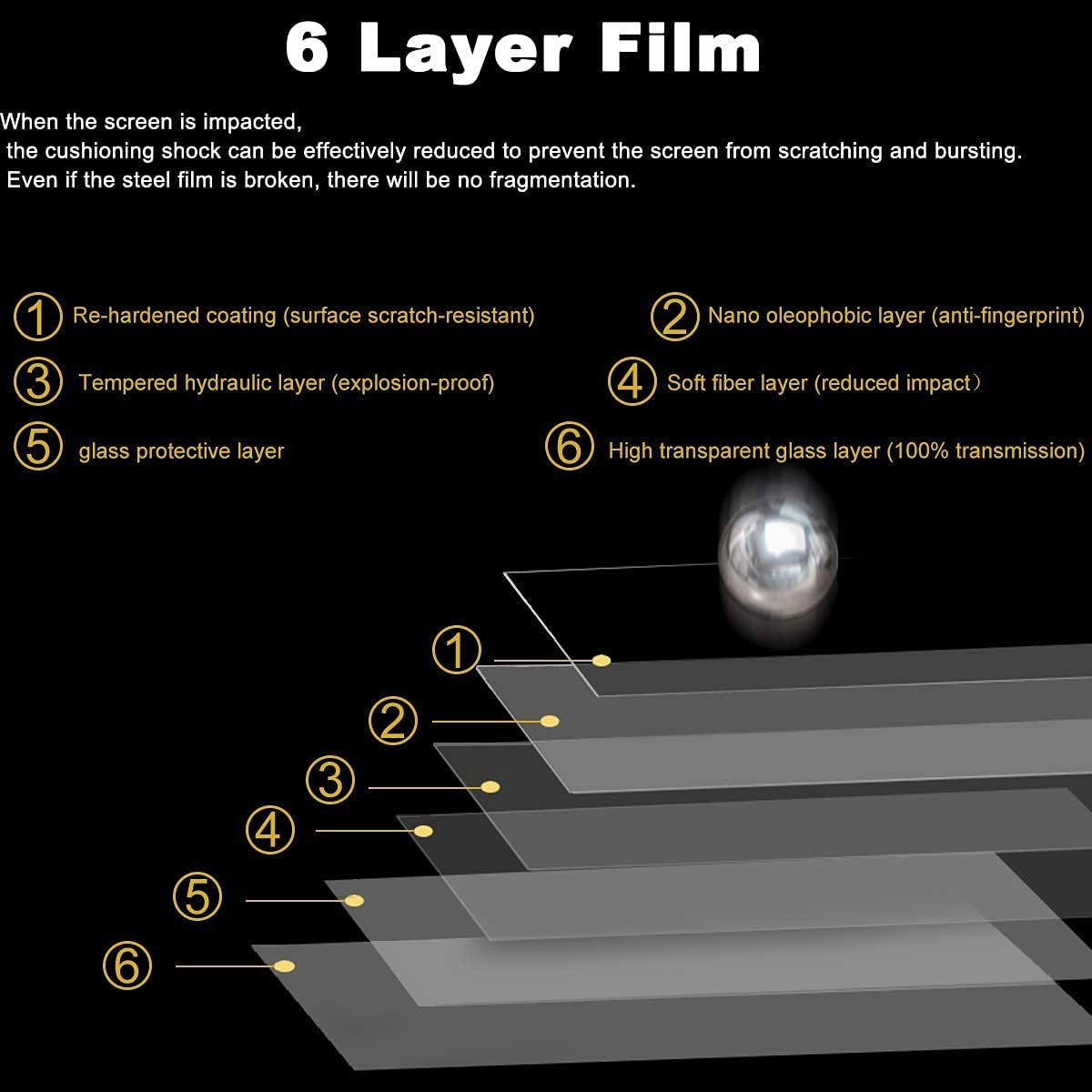 6 Layer Film

When the screen is impacted, the cushioning shock can be effectively reduced to prevent the screen from scratching and bursting. Even if the steel film is broken, there will be no fragmentation.

① Re-hardened coating (surface scratch-resistant)

② Nano oleophobic layer (anti-fingerprint)

③ Tempered hydraulic layer (explosion-proof)

④ Soft fiber layer (reduced impact）

⑤ glass protective layer

⑥ High transparent glass layer (100% transmission)

①

②

③

④

⑤

⑥