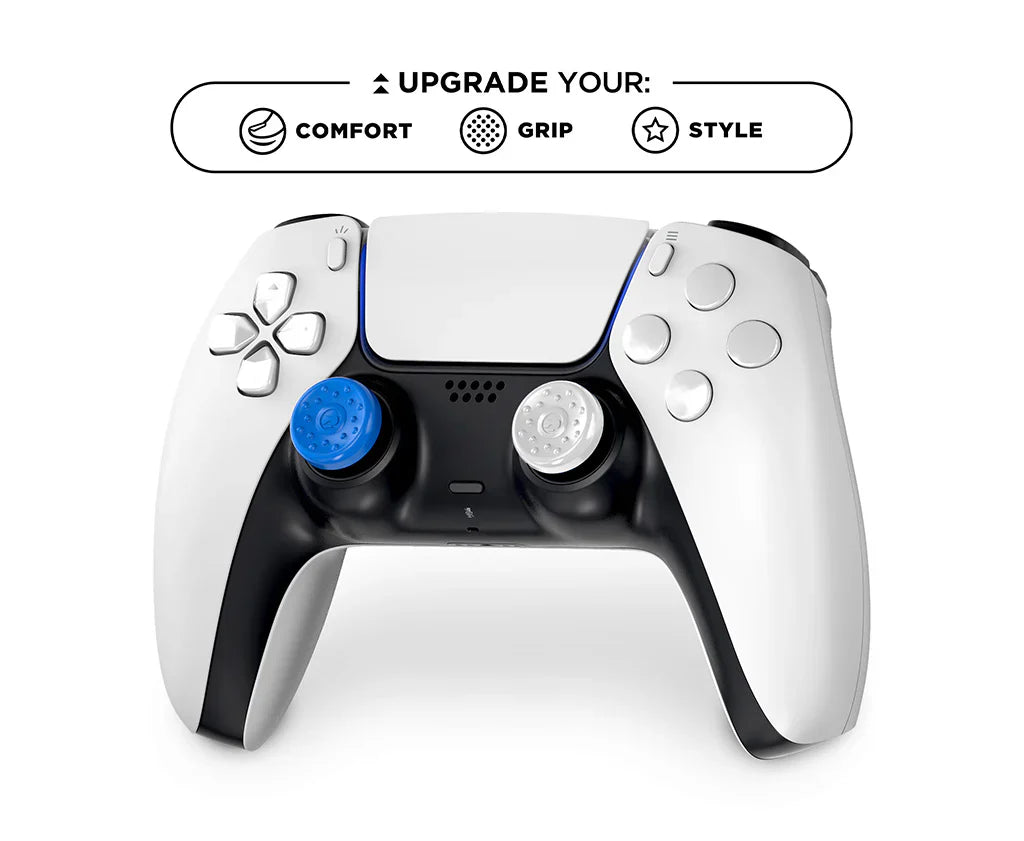 UPGRADE YOUR:

COMFORT GRIP STYLE