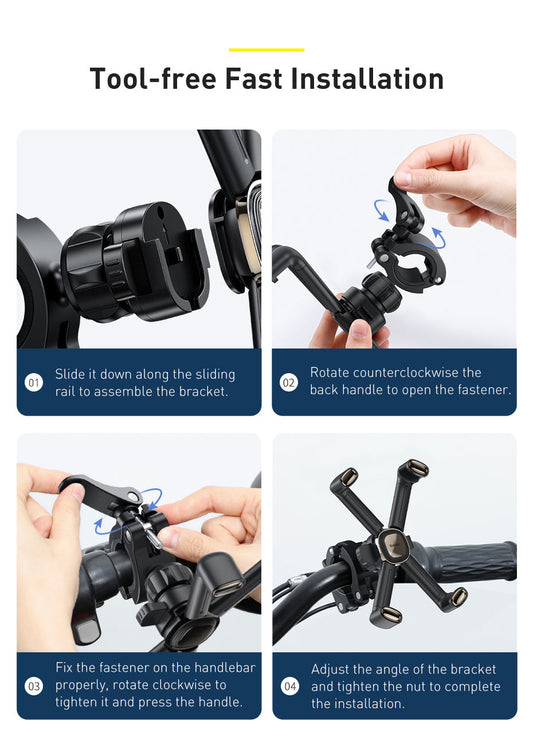 Tool-free Fast Installation

01 Slide it down along the sliding rail to assemble the bracket.

02 Rotate counterclockwise the back handle to open the fastener.

03 Fix the fastener on the handlebar properly, rotate clockwise to tighten it and press the handle.

04 Adjust the angle of the bracket and tighten the nut to complete the installation.